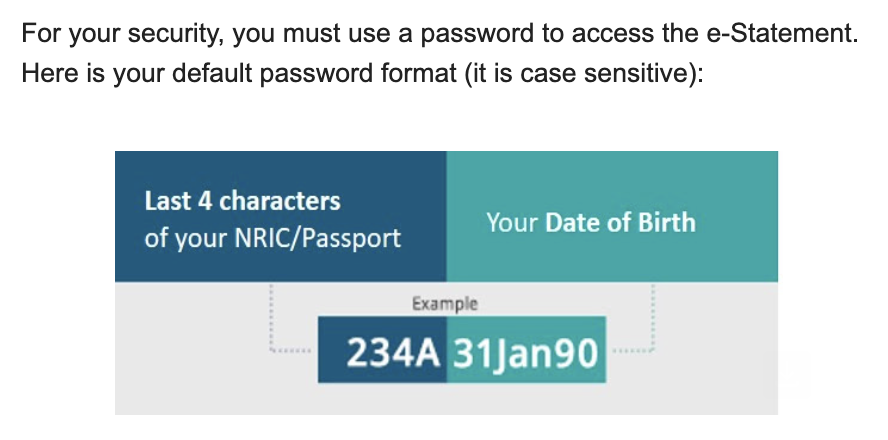 For your security, you must use a password to access the e-Statement. Here is your default password format (it is case sensitive):

Last 4 characters of your NRIC/Passport

Your Date of Birth

Example

234A 31Jan90